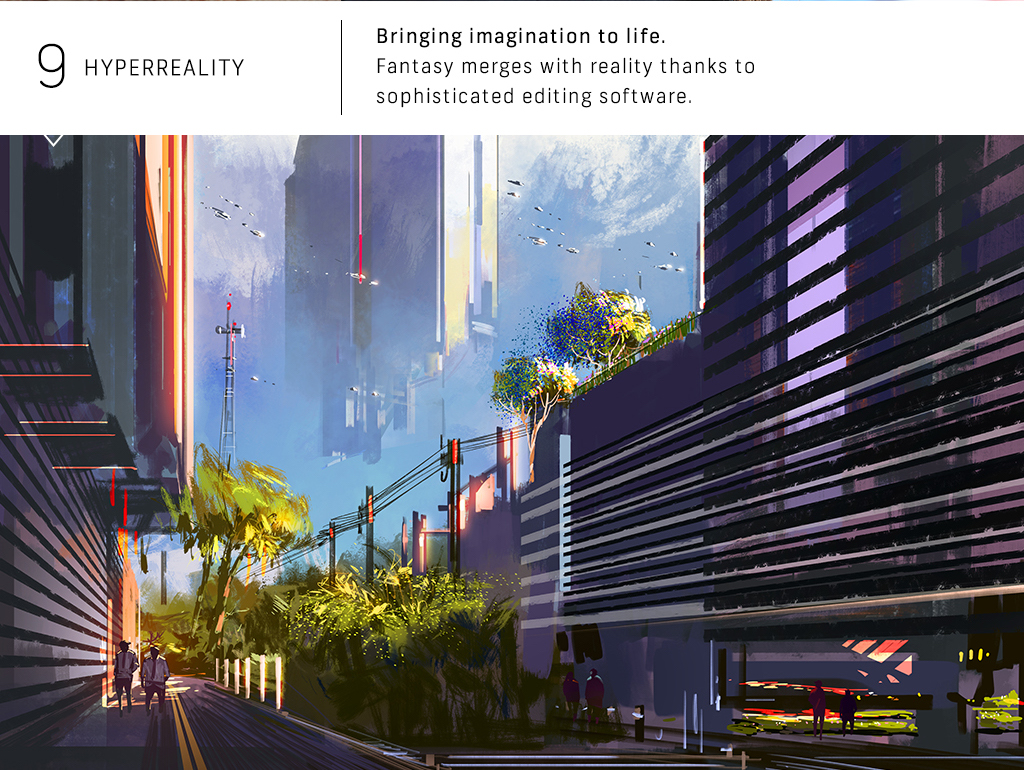 9 HYPERREALITY

Bringing imagination to life.
Fantasy merges with reality thanks to sophisticated editing software.