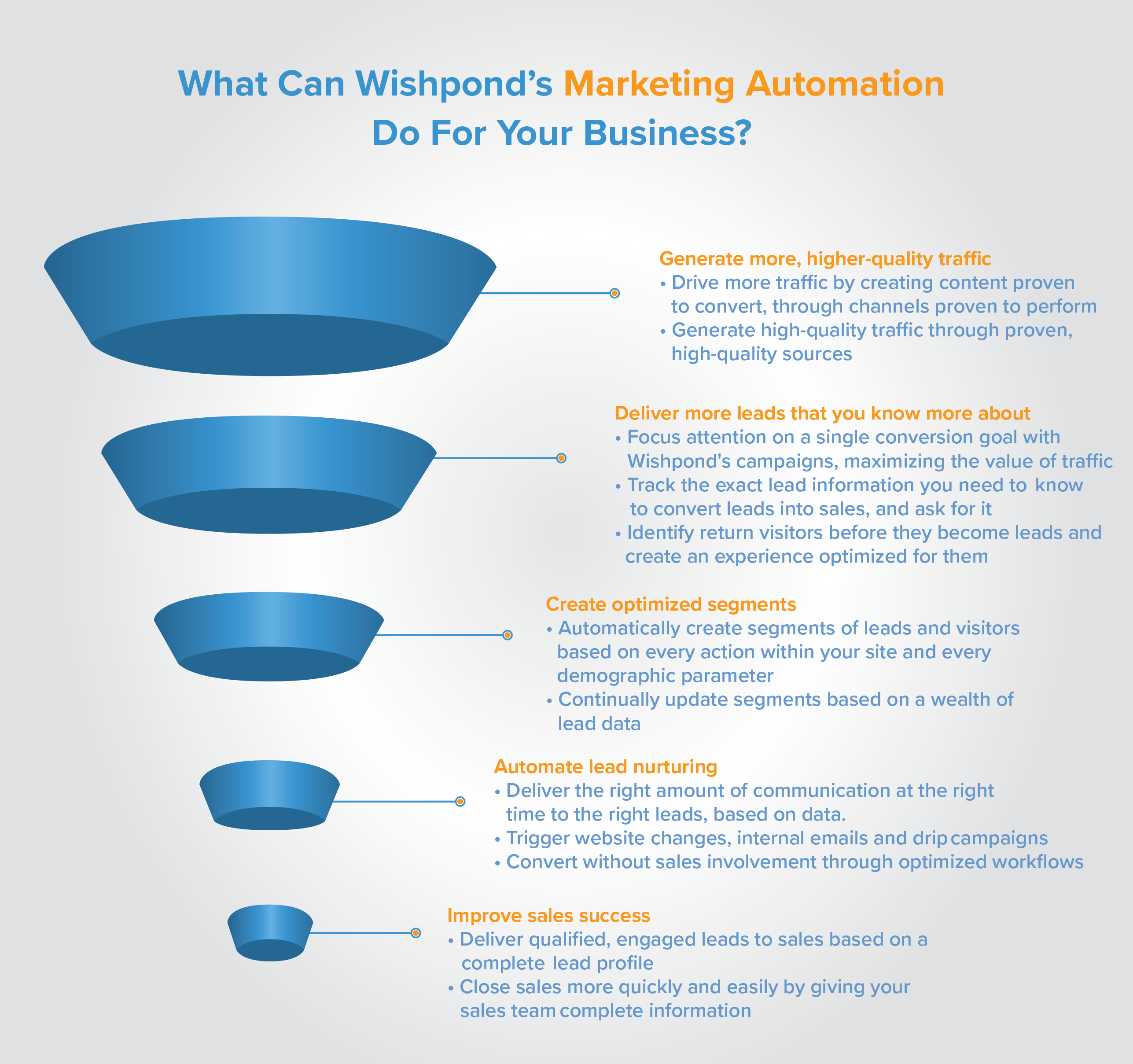 What Can Wishpond's Marketing Automation Do For Your Business?

Generate more, higher-quality traffic
• Drive more traffic by creating content proven to convert, through channels proven to perform
• Generate high-quality traffic through proven, high-quality sources

Deliver more leads that you know more about
• Focus attention on a single conversion goal with Wishpond's campaigns, maximizing the value of traffic
• Track the exact lead information you need to know to convert leads into sales, and ask for it
• Identify return visitors before they become leads and create an experience optimized for them

Create optimized segments
• Automatically create segments of leads and visitors based on every action within your site and every demographic parameter
• Continually update segments based on a wealth of lead data

Automate lead nurturing
• Deliver the right amount of communication at the right time to the right leads, based on data.
• Trigger website changes, internal emails and drip campaigns
• Convert without sales involvement through optimized workflows

Improve sales success
• Deliver qualified, engaged leads to sales based on a complete lead profile
• Close sales more quickly and easily by giving your sales team complete information